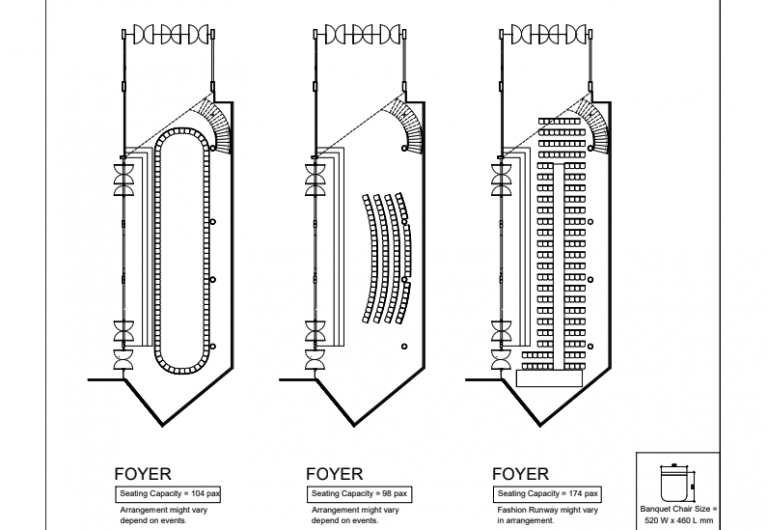 FOYER

Seating Capacity = 104 pax

Arrangement might vary depend on events.

FOYER

Seating Capacity = 98 pax

Arrangement might vary depend on events.

FOYER

Seating Capacity = 174 pax

Fashion Runway might vary in arrangement.

Banquet Chair Size = 520 W x 460 L mm